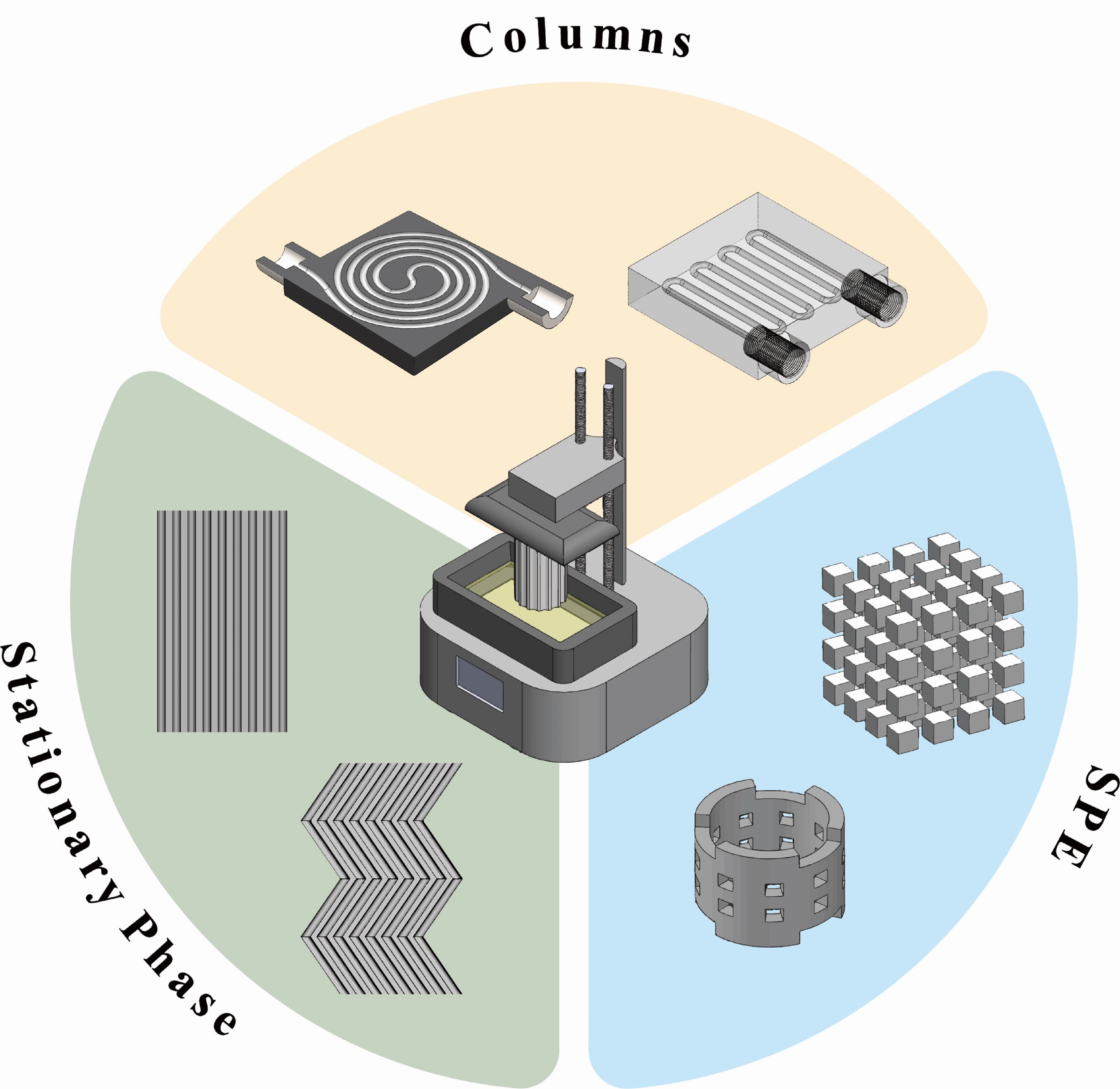 Columns

Stationary Phase

SPE